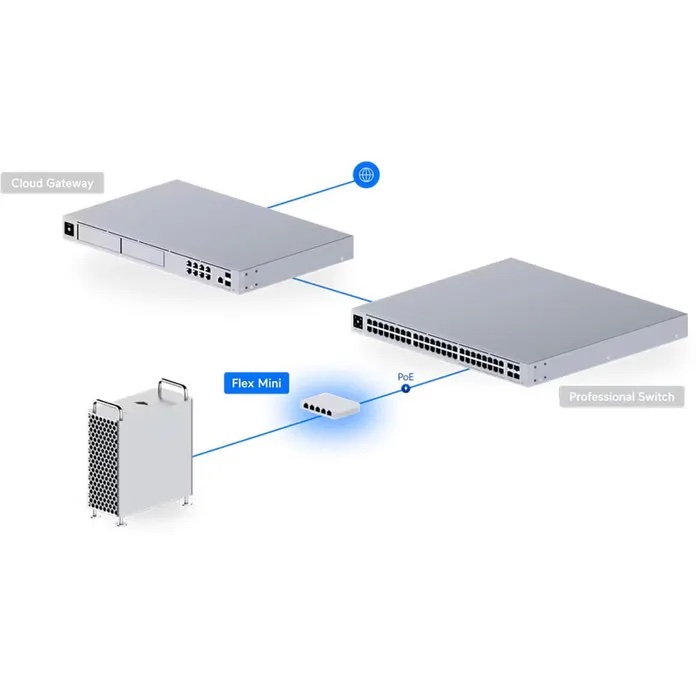 Cloud Gateway

Flex Mini

PoE

Professional Switch